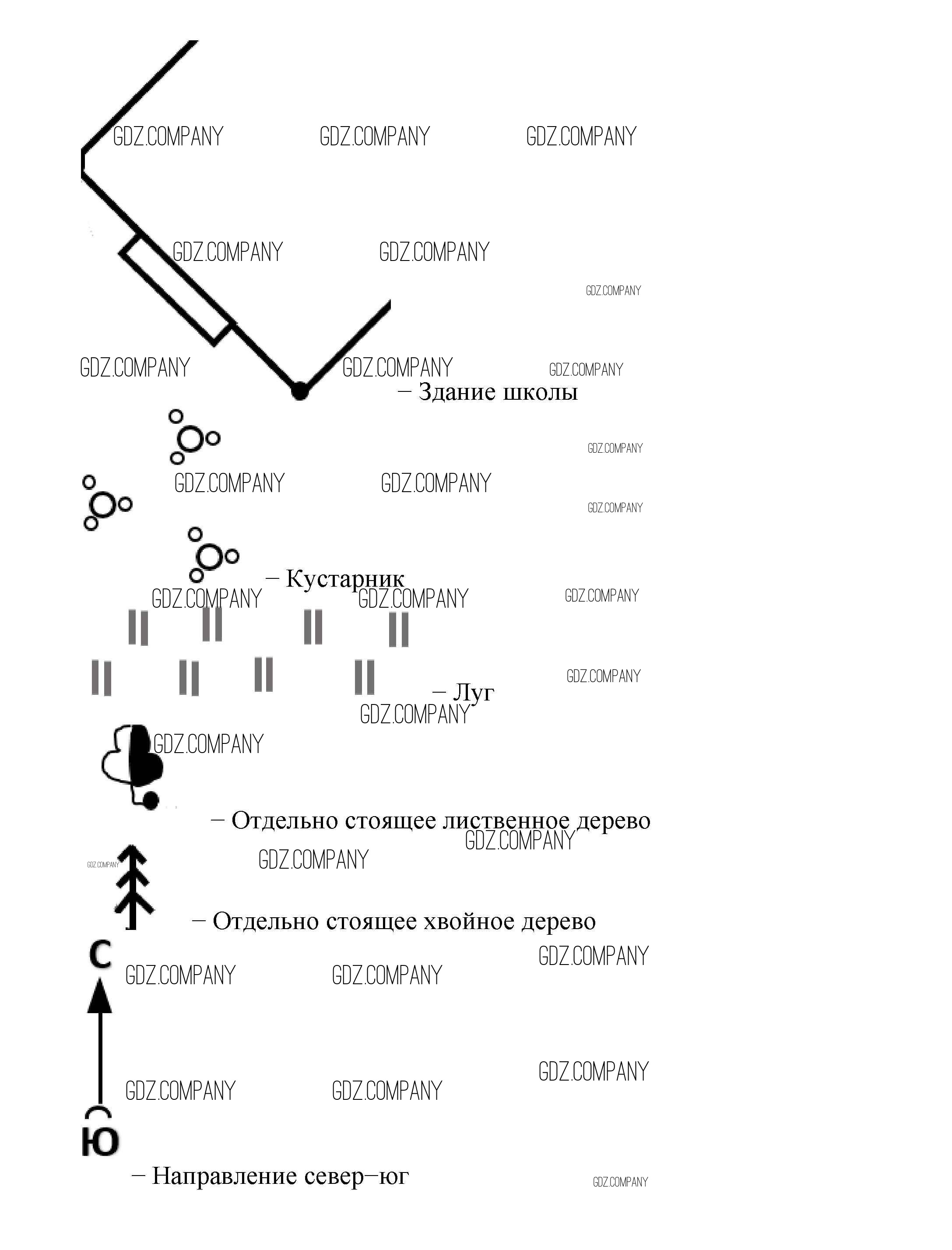 GDZ.COMPANY GDZ.COMPANY GDZ.COMPANY

GDZ.COMPANY GDZ.COMPANY

GDZ.COMPANY

GDZ.COMPANY GDZ.COMPANY GDZ.COMPANY

– Здание школы

GDZ.COMPANY

GDZ.COMPANY GDZ.COMPANY

GDZ.COMPANY

– Кустарник

GDZ.COMPANY GDZ.COMPANY GDZ.COMPANY

GDZ.COMPANY

– Луг

GDZ.COMPANY

GDZ.COMPANY

– Отдельно стоящее лиственное дерево

GDZ.COMPANY

GDZ.COMPANY GDZ.COMPANY

– Отдельно стоящее хвойное дерево

С

GDZ.COMPANY GDZ.COMPANY GDZ.COMPANY

GDZ.COMPANY GDZ.COMPANY GDZ.COMPANY

Ю

– Направление север–юг

GDZ.COMPANY