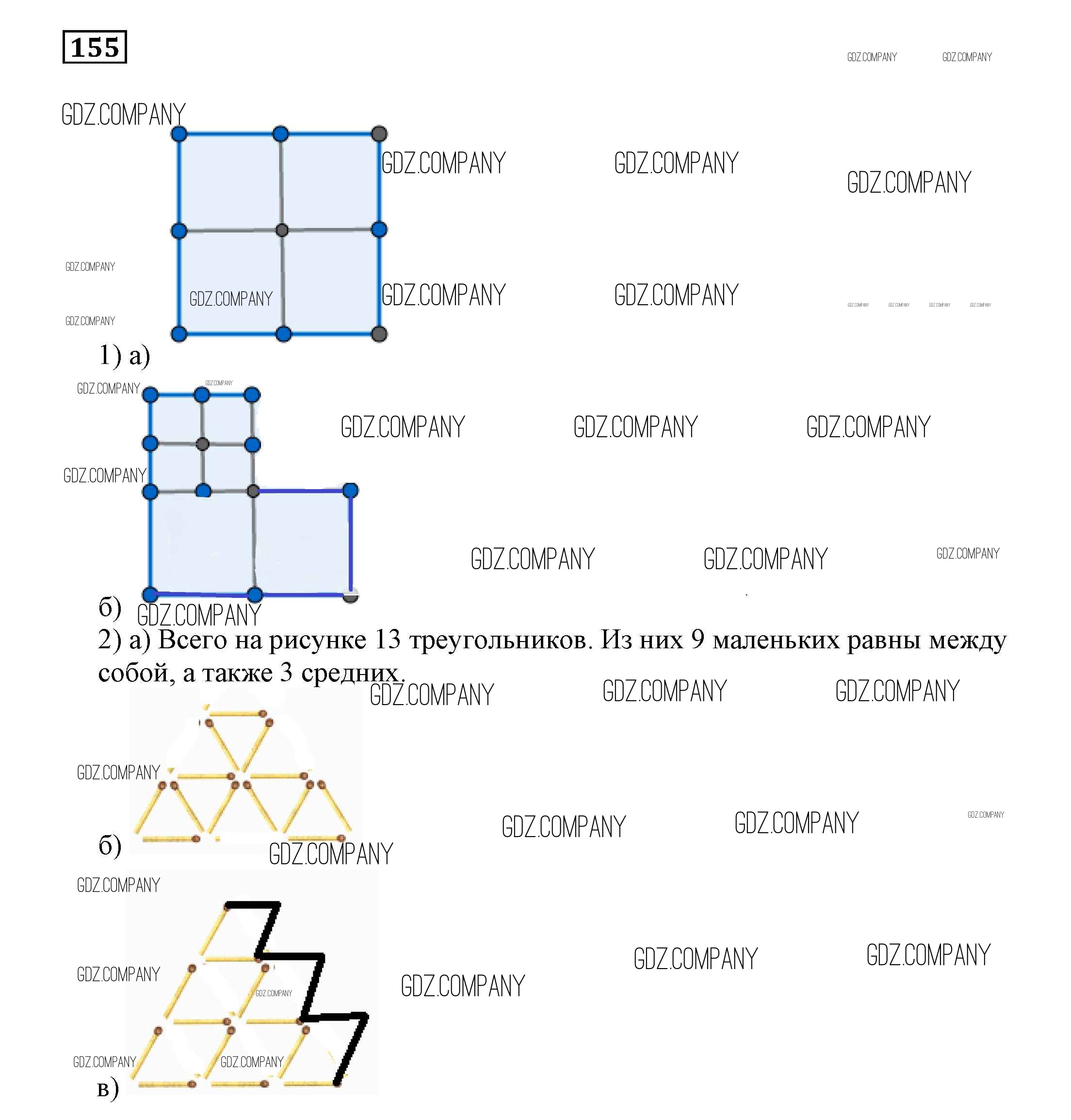 155

GDZ.COMPANY GDZ.COMPANY

GDZ.COMPANY

GDZ.COMPANY GDZ.COMPANY GDZ.COMPANY

GDZ.COMPANY

GDZ.COMPANY GDZ.COMPANY GDZ.COMPANY

GDZ.COMPANY GDZ.COMPANY GDZ.COMPANY GDZ.COMPANY GDZ.COMPANY

1) а)

GDZ.COMPANY GDZ.COMPANY

GDZ.COMPANY GDZ.COMPANY GDZ.COMPANY

GDZ.COMPANY

GDZ.COMPANY GDZ.COMPANY GDZ.COMPANY

б) GDZ.COMPANY

2) а) Всего на рисунке 13 треугольников. Из них 9 маленьких равны между собой, а также 3 средних.

GDZ.COMPANY GDZ.COMPANY GDZ.COMPANY

GDZ.COMPANY

GDZ.COMPANY GDZ.COMPANY GDZ.COMPANY

б) GDZ.COMPANY

GDZ.COMPANY

GDZ.COMPANY GDZ.COMPANY

GDZ.COMPANY GDZ.COMPANY GDZ.COMPANY

GDZ.COMPANY GDZ.COMPANY

в)