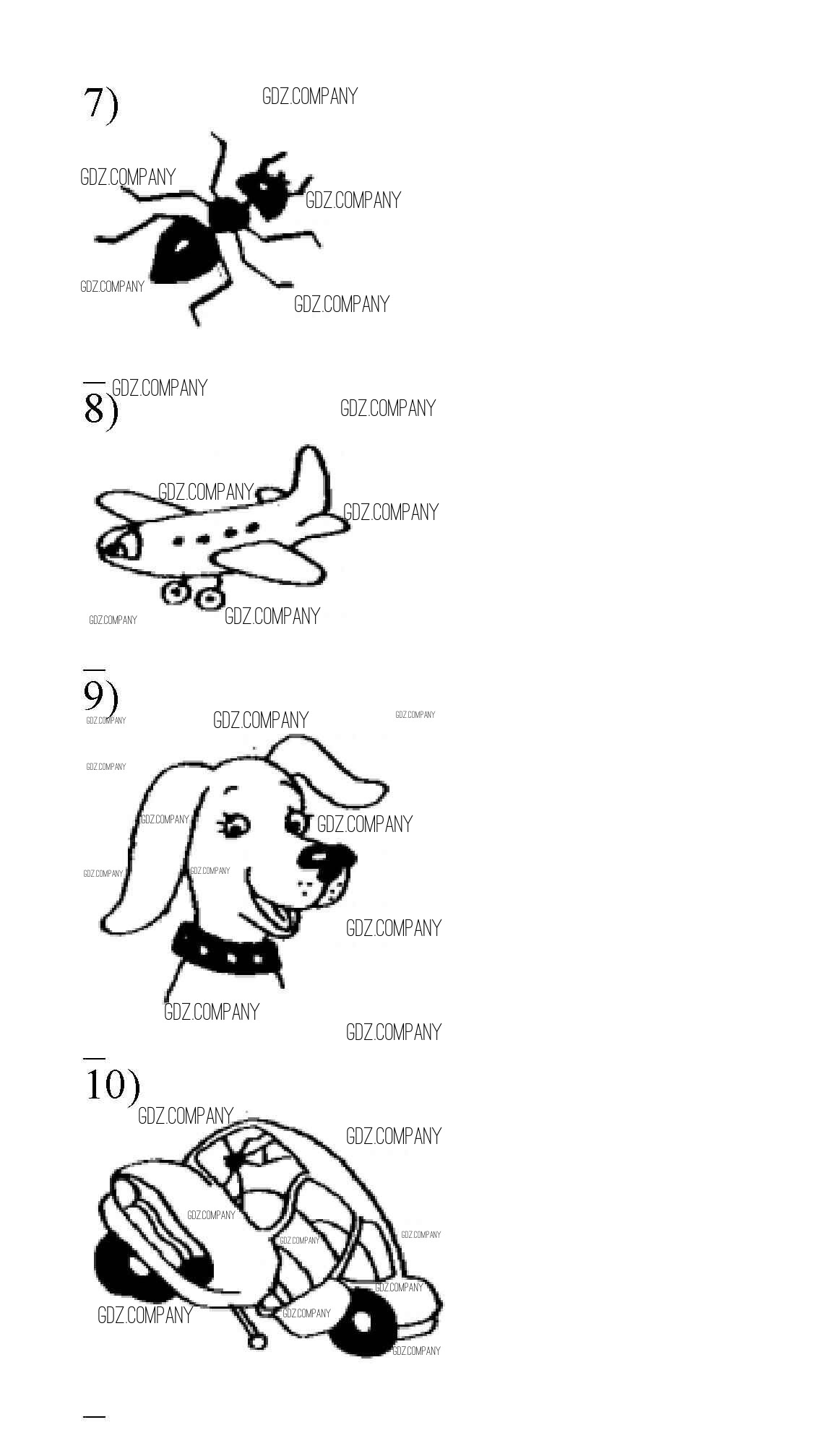 7) GDZ.COMPANY

GDZ.COMPANY GDZ.COMPANY

GDZ.COMPANY GDZ.COMPANY

—

GDZ.COMPANY

8) GDZ.COMPANY

GDZ.COMPANY GDZ.COMPANY

GDZ.COMPANY GDZ.COMPANY

—

9)

GDZ.COMPANY GDZ.COMPANY GDZ.COMPANY

GDZ.COMPANY

GDZ.COMPANY GDZ.COMPANY

GDZ.COMPANY GDZ.COMPANY

GDZ.COMPANY

GDZ.COMPANY

GDZ.COMPANY

—

10)

GDZ.COMPANY GDZ.COMPANY

GDZ.COMPANY

GDZ.COMPANY GDZ.COMPANY

GDZ.COMPANY

GDZ.COMPANY GDZ.COMPANY

GDZ.COMPANY

—