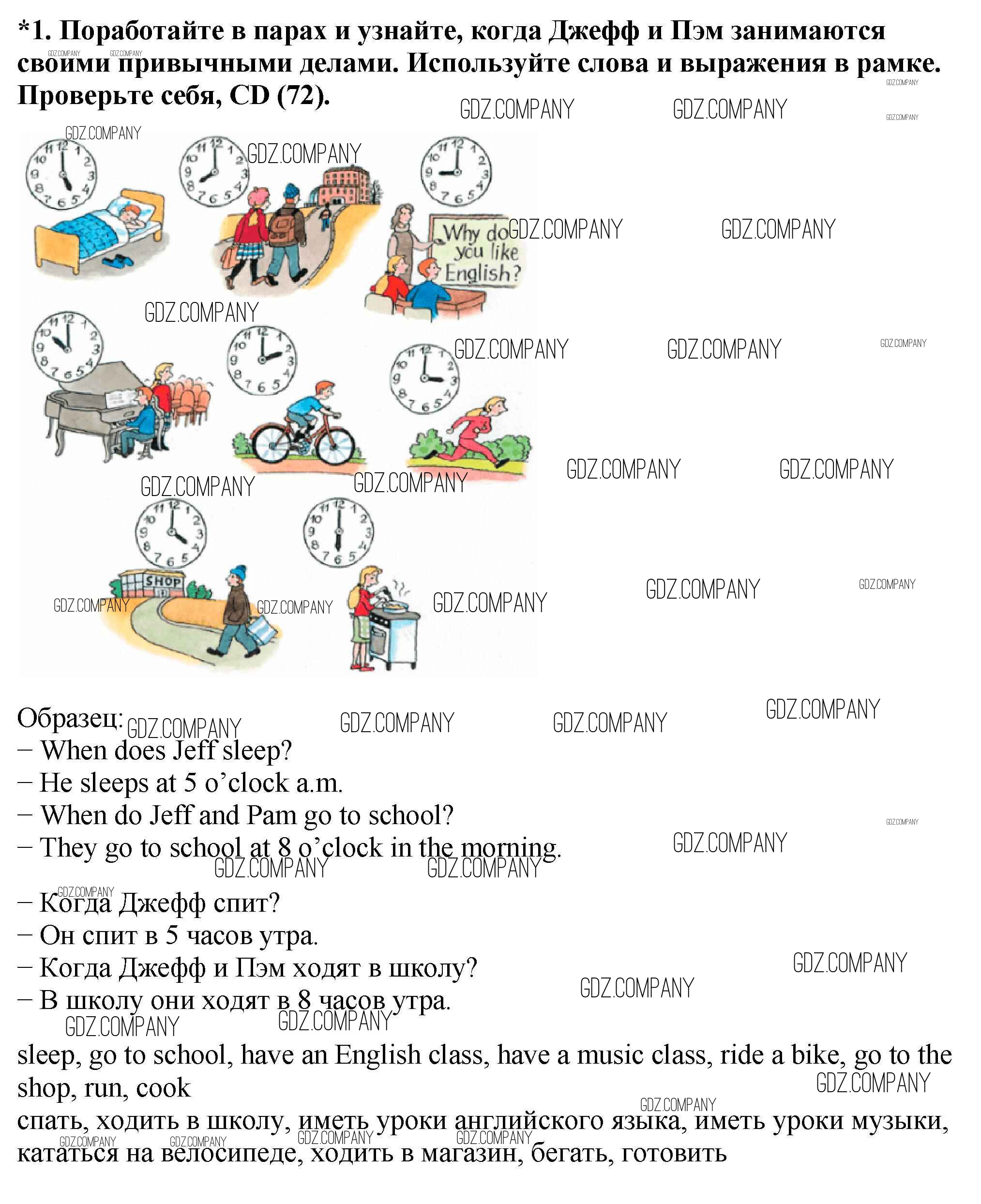 *1. Поработайте в парах и узнайте, когда Джефф и Пэм занимаются своими привычными делами. Используйте слова и выражения в рамке. Проверьте себя, CD (72).

GDZ.COMPANY

Why do you like English?

SHOP

Образец:
– When does Jeff sleep?
– He sleeps at 5 o'clock a.m.
– When do Jeff and Pam go to school?
– They go to school at 8 o'clock in the morning.

– Когда Джефф спит?
– Он спит в 5 часов утра.
– Когда Джефф и Пэм ходят в школу?
– В школу они ходят в 8 часов утра.

sleep, go to school, have an English class, have a music class, ride a bike, go to the shop, run, cook
спать, ходить в школу, иметь уроки английского языка, иметь уроки музыки, кататься на велосипеде, ходить в магазин, бегать, готовить