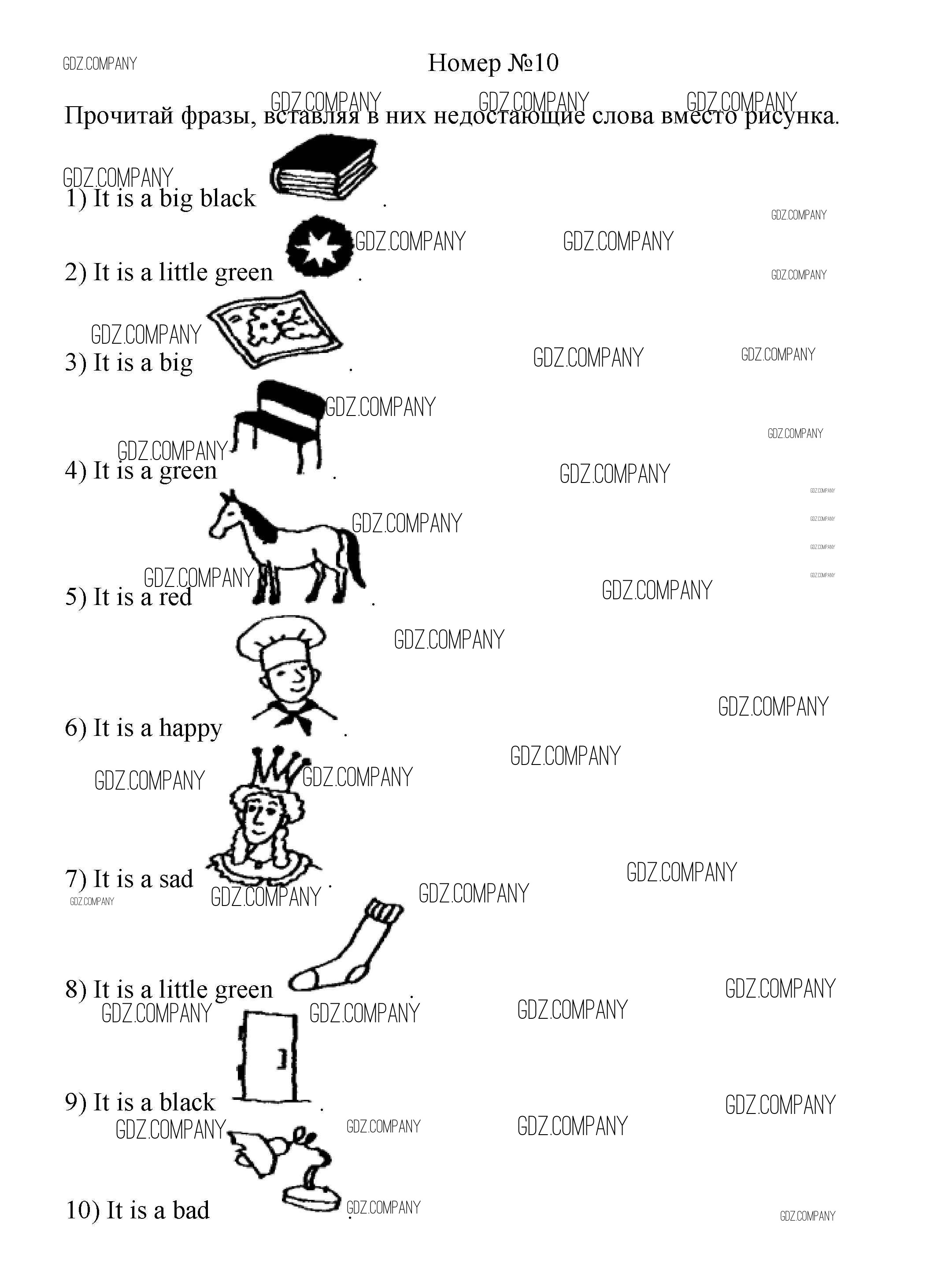 GDZ.COMPANY

Номер №10

Прочитай фразы, вставляя в них недостающие слова вместо рисунка.

1) It is a big black .

2) It is a little green .

3) It is a big .

4) It is a green .

5) It is a red .

6) It is a happy .

7) It is a sad .

8) It is a little green .

9) It is a black .

10) It is a bad .