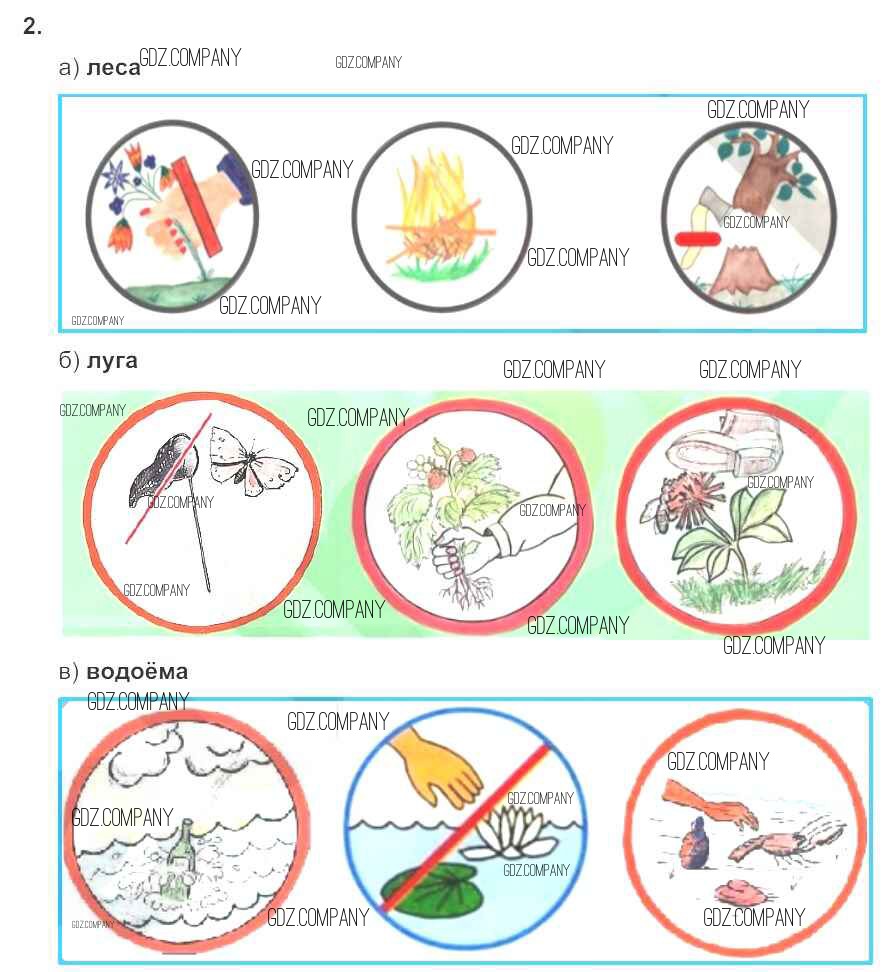 2.

а) леса GDZ.COMPANY GDZ.COMPANY

GDZ.COMPANY GDZ.COMPANY GDZ.COMPANY GDZ.COMPANY GDZ.COMPANY GDZ.COMPANY GDZ.COMPANY

б) луга GDZ.COMPANY GDZ.COMPANY

GDZ.COMPANY GDZ.COMPANY GDZ.COMPANY GDZ.COMPANY GDZ.COMPANY GDZ.COMPANY GDZ.COMPANY GDZ.COMPANY GDZ.COMPANY

в) водоёма GDZ.COMPANY

GDZ.COMPANY GDZ.COMPANY GDZ.COMPANY GDZ.COMPANY GDZ.COMPANY GDZ.COMPANY GDZ.COMPANY GDZ.COMPANY