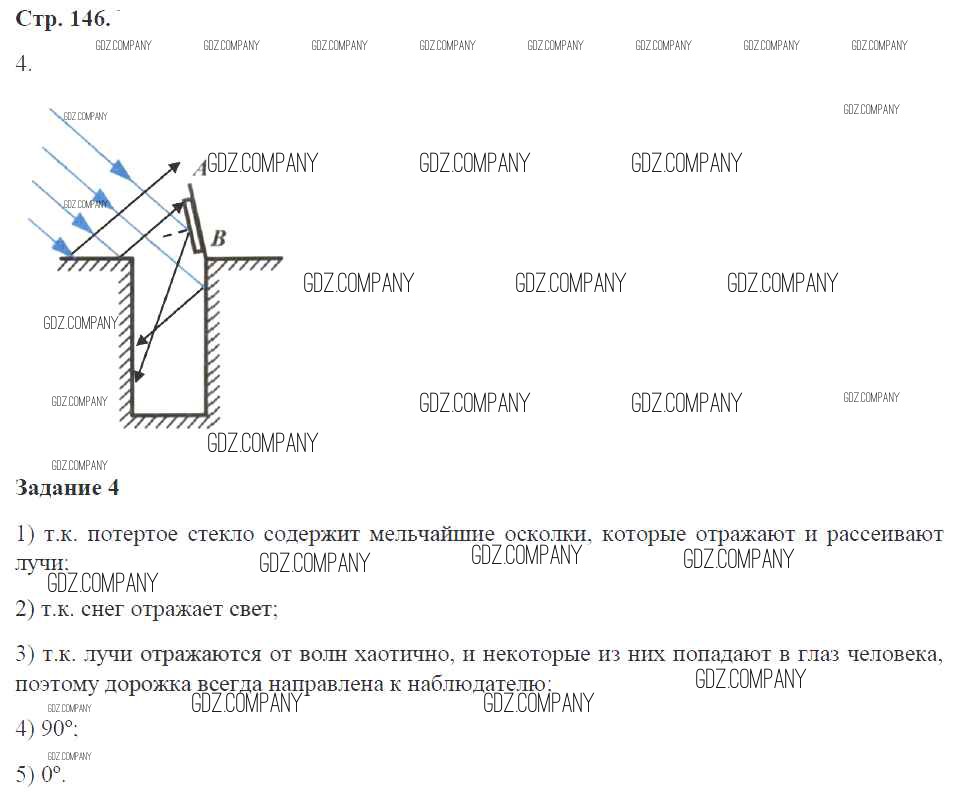 Стр. 146.

GDZ.COMPANY GDZ.COMPANY GDZ.COMPANY GDZ.COMPANY GDZ.COMPANY GDZ.COMPANY GDZ.COMPANY GDZ.COMPANY

4.

GDZ.COMPANY

GDZ.COMPANY

A GDZ.COMPANY GDZ.COMPANY GDZ.COMPANY

GDZ.COMPANY

B

GDZ.COMPANY GDZ.COMPANY GDZ.COMPANY

GDZ.COMPANY

GDZ.COMPANY GDZ.COMPANY GDZ.COMPANY GDZ.COMPANY

GDZ.COMPANY

GDZ.COMPANY

Задание 4

1) т.к. потертое стекло содержит мельчайшие осколки, которые отражают и рассеивают лучи; GDZ.COMPANY GDZ.COMPANY GDZ.COMPANY

GDZ.COMPANY

2) т.к. снег отражает свет;

3) т.к. лучи отражаются от волн хаотично, и некоторые из них попадают в глаз человека, поэтому дорожка всегда направлена к наблюдателю; GDZ.COMPANY

GDZ.COMPANY GDZ.COMPANY GDZ.COMPANY

4) 90°;

GDZ.COMPANY

5) 0°.