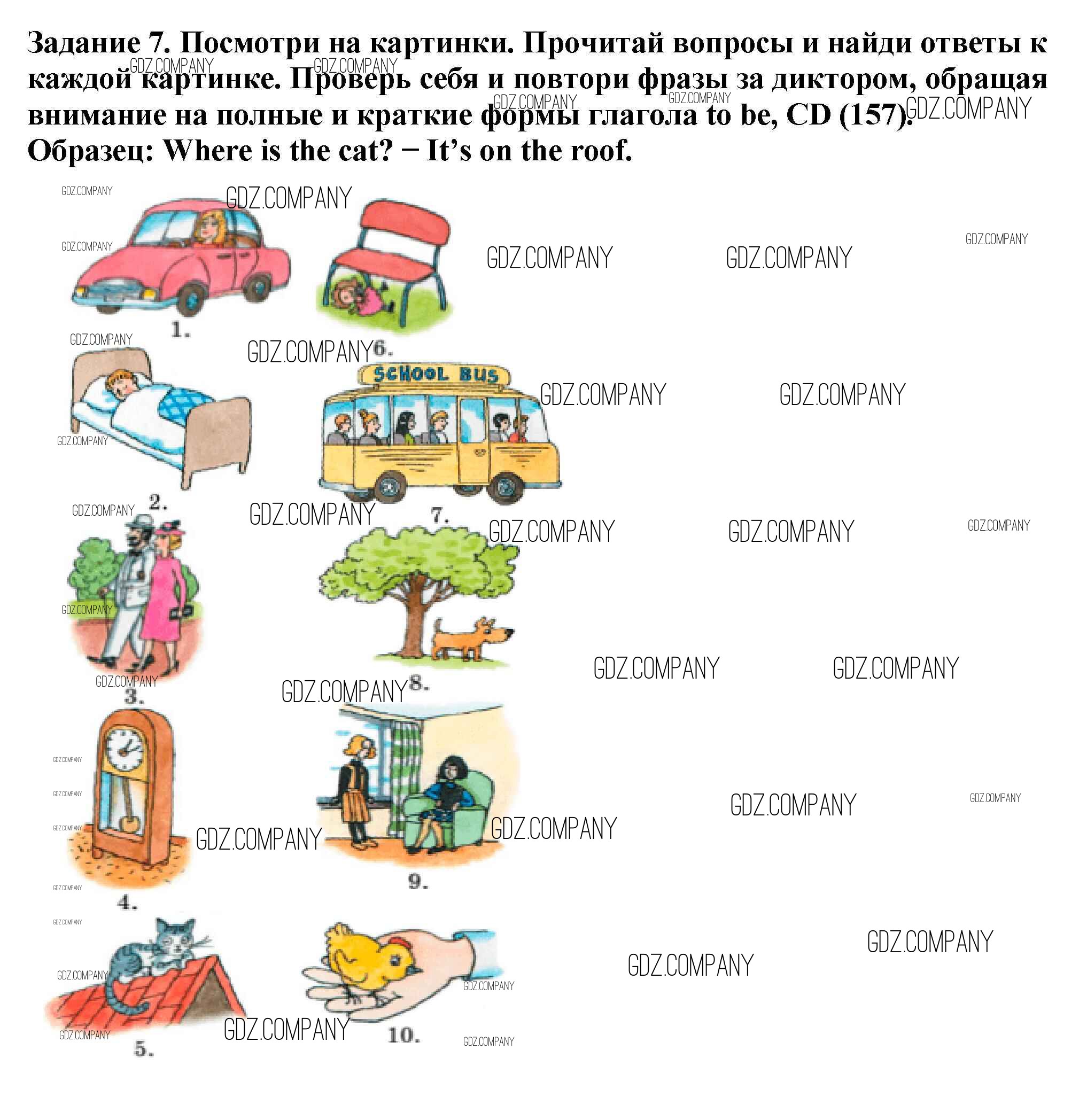 Задание 7. Посмотри на картинки. Прочитай вопросы и найди ответы к каждой картинке. Проверь себя и повтори фразы за диктором, обращая внимание на полные и краткие формы глагола to be, CD (157).
Образец: Where is the cat? − It's on the roof.

GDZ.COMPANY

1.

6.

SCHOOL BUS

2.

7.

3.

8.

4.

9.

5.

10.