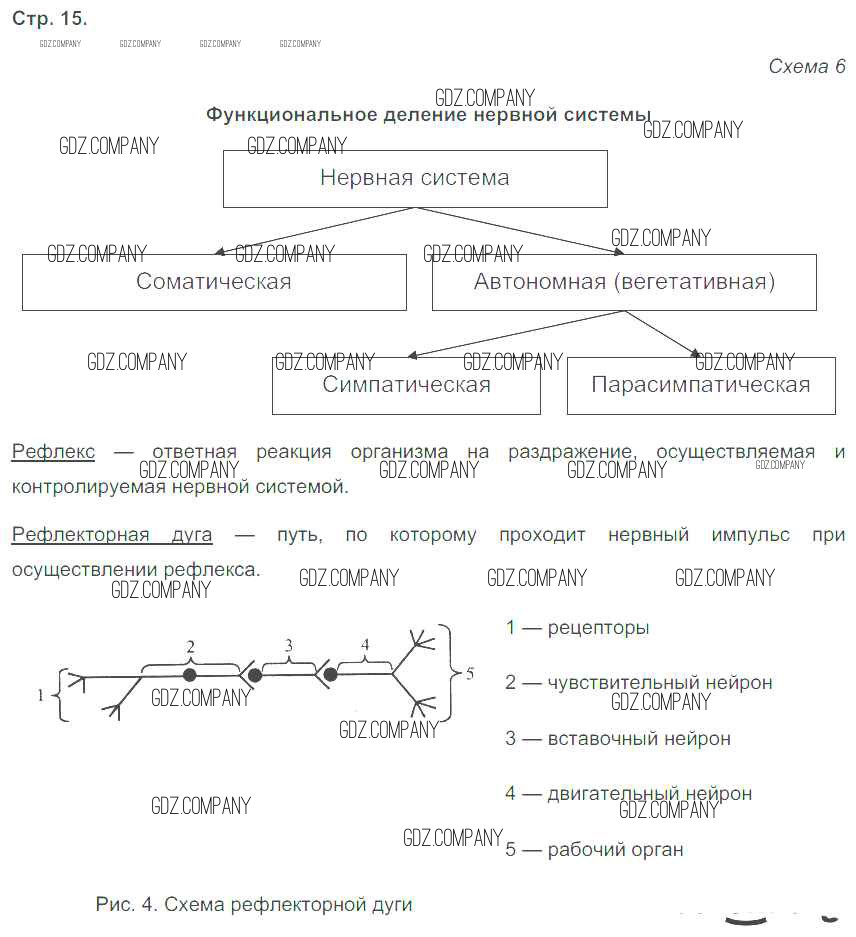 Стр. 15.

GDZ.COMPANY GDZ.COMPANY GDZ.COMPANY GDZ.COMPANY

Схема 6

GDZ.COMPANY

Функциональное деление нервной системы

GDZ.COMPANY GDZ.COMPANY GDZ.COMPANY

Нервная система

GDZ.COMPANY

GDZ.COMPANY GDZ.COMPANY GDZ.COMPANY

Соматическая

Автономная (вегетативная)

GDZ.COMPANY GDZ.COMPANY GDZ.COMPANY GDZ.COMPANY

Симпатическая

Парасимпатическая

Рефлекс — ответная реакция организма на раздражение, осуществляемая и контролируемая нервной системой.

GDZ.COMPANY GDZ.COMPANY GDZ.COMPANY GDZ.COMPANY

Рефлекторная дуга — путь, по которому проходит нервный импульс при осуществлении рефлекса.

GDZ.COMPANY GDZ.COMPANY GDZ.COMPANY GDZ.COMPANY

1 2 3 4 5

GDZ.COMPANY GDZ.COMPANY

1 — рецепторы

2 — чувствительный нейрон

GDZ.COMPANY

3 — вставочный нейрон

4 — двигательный нейрон

GDZ.COMPANY GDZ.COMPANY GDZ.COMPANY

5 — рабочий орган

Рис. 4. Схема рефлекторной дуги